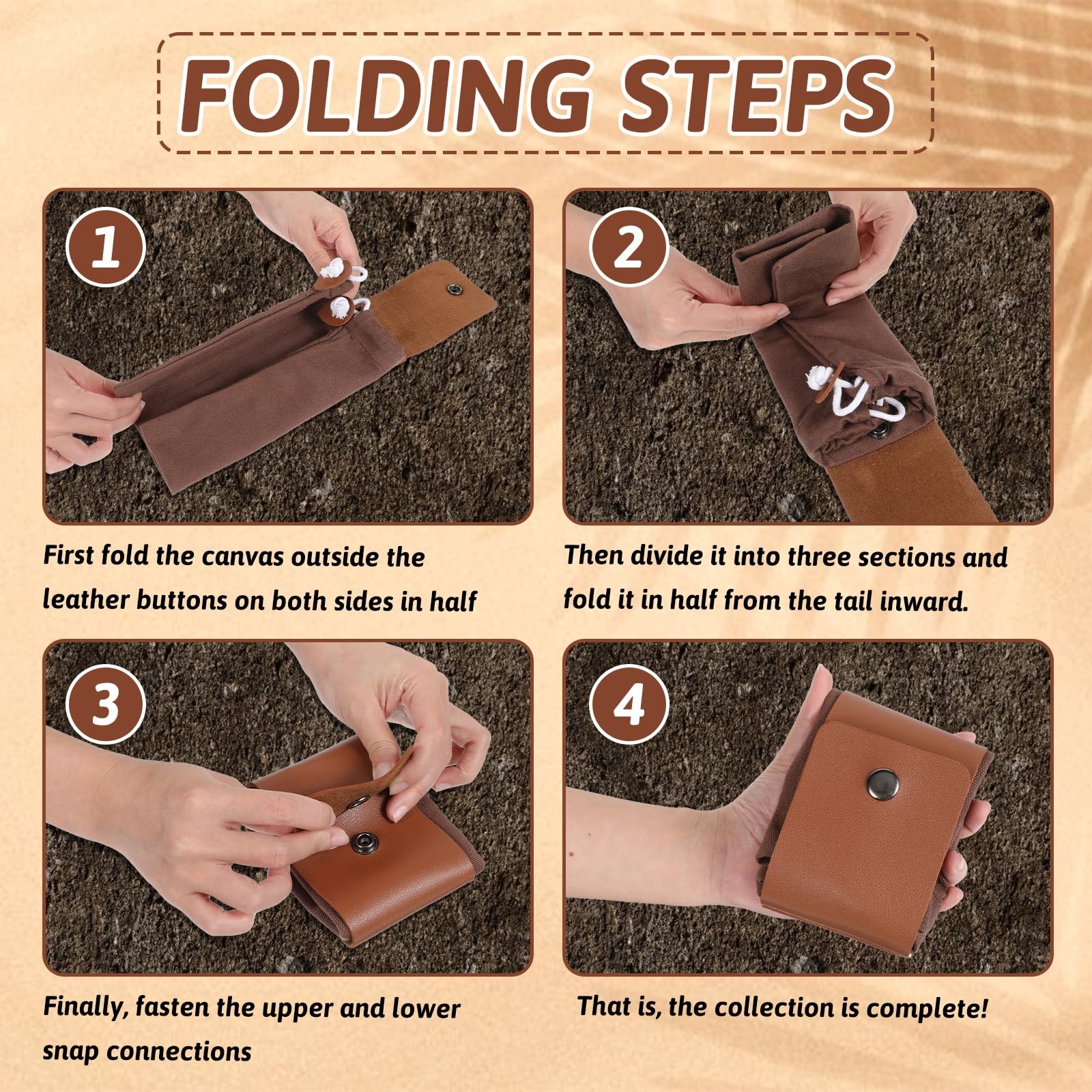 FOLDING STEPS

1

First fold the canvas outside the leather buttons on both sides in half

2

Then divide it into three sections and fold it in half from the tail inward.

3

Finally, fasten the upper and lower snap connections

4

That is, the collection is complete!