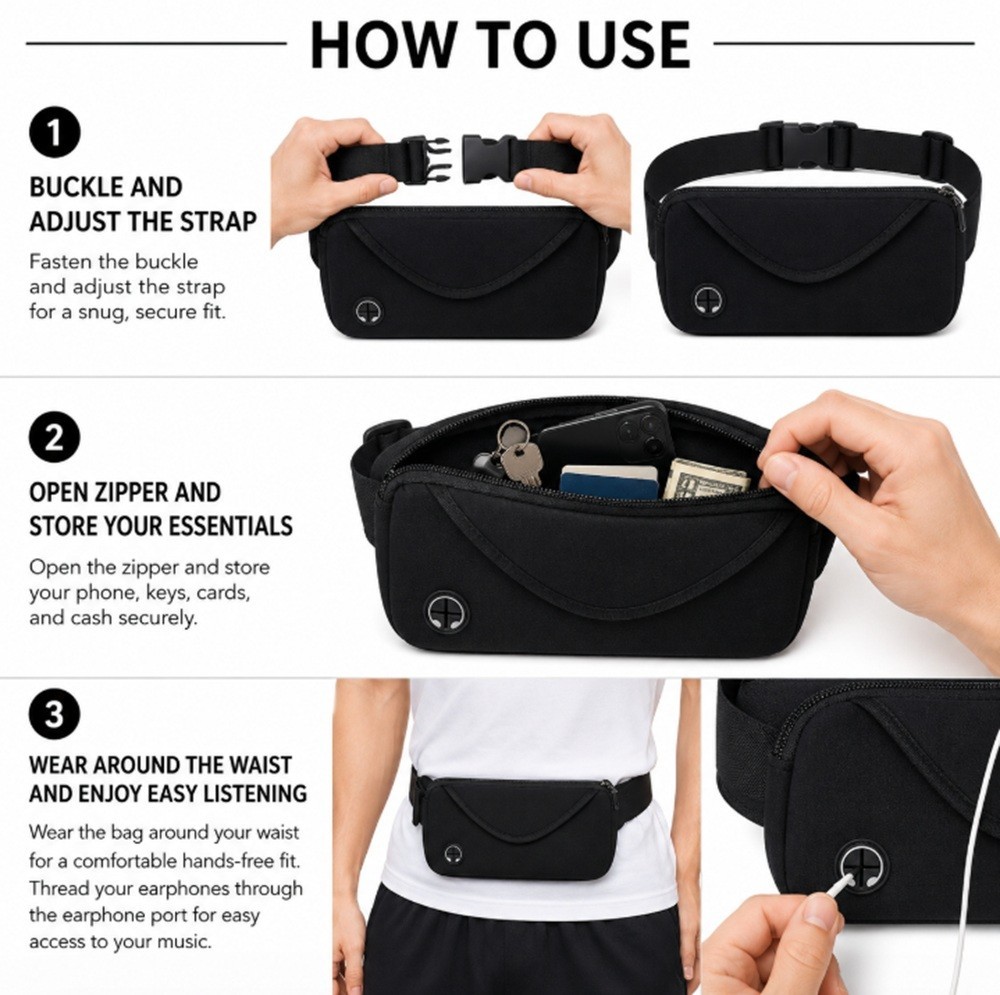 HOW TO USE

1

BUCKLE AND ADJUST THE STRAP

Fasten the buckle and adjust the strap for a snug, secure fit.

2

OPEN ZIPPER AND STORE YOUR ESSENTIALS

Open the zipper and store your phone, keys, cards, and cash securely.

3

WEAR AROUND THE WAIST AND ENJOY EASY LISTENING

Wear the bag around your waist for a comfortable hands-free fit. Thread your earphones through the earphone port for easy access to your music.